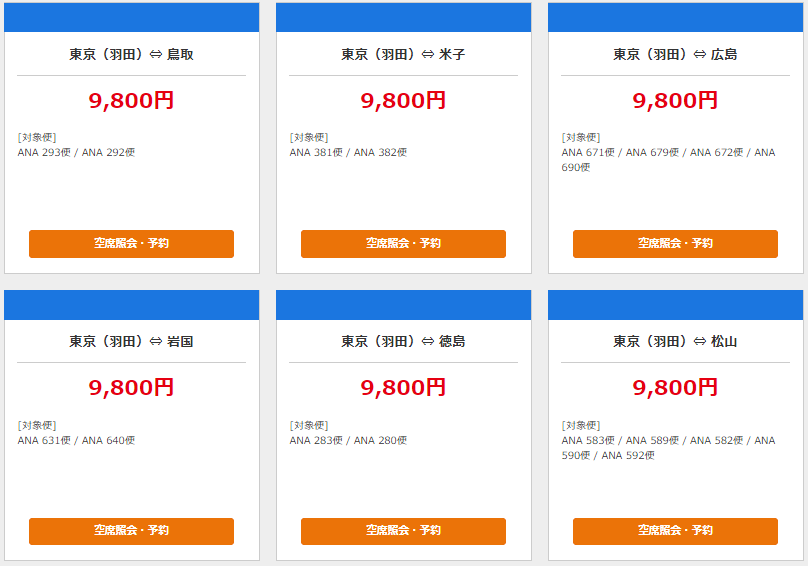 東京（羽田）⇔ 鳥取

9,800円

[対象便]
ANA 293便 / ANA 292便

空席照会・予約

東京（羽田）⇔ 米子

9,800円

[対象便]
ANA 381便 / ANA 382便

空席照会・予約

東京（羽田）⇔ 広島

9,800円

[対象便]
ANA 671便 / ANA 679便 / ANA 672便 / ANA 690便

空席照会・予約

東京（羽田）⇔ 岩国

9,800円

[対象便]
ANA 631便 / ANA 640便

空席照会・予約

東京（羽田）⇔ 徳島

9,800円

[対象便]
ANA 283便 / ANA 280便

空席照会・予約

東京（羽田）⇔ 松山

9,800円

[対象便]
ANA 583便 / ANA 589便 / ANA 582便 / ANA 590便 / ANA 592便

空席照会・予約